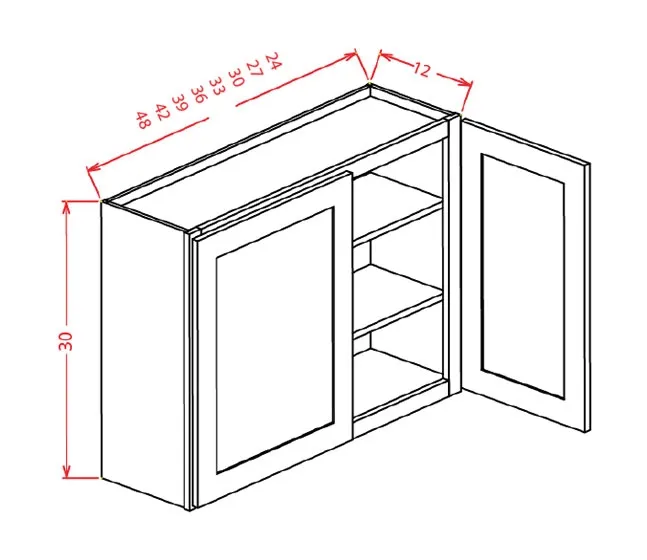 24
27
30
33
36
39
42
48

12

30