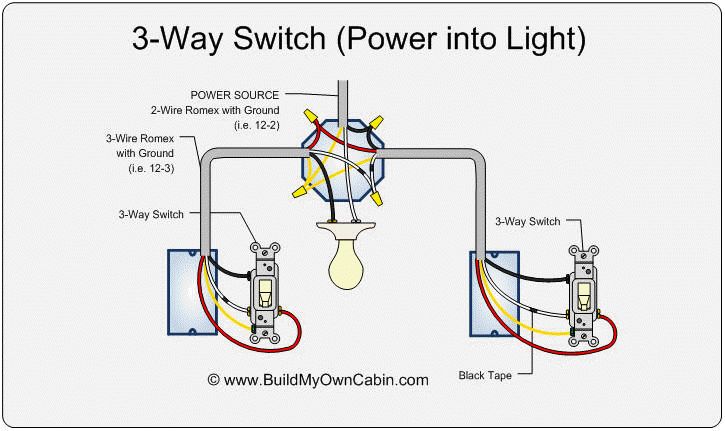 3-Way Switch (Power into Light)

POWER SOURCE
2-Wire Romex with Ground
(i.e. 12-2)

3-Wire Romex
with Ground
(i.e. 12-3)

3-Way Switch

3-Way Switch

Black Tape

© www.BuildMyOwnCabin.com