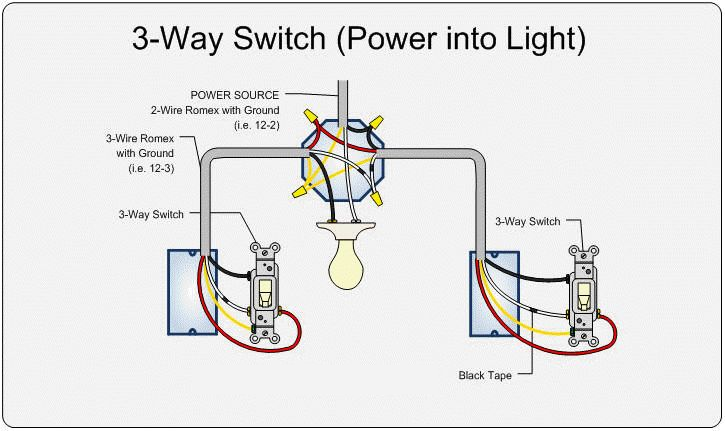 3-Way Switch (Power into Light)

POWER SOURCE
2-Wire Romex with Ground
(i.e. 12-2)

3-Wire Romex
with Ground
(i.e. 12-3)

3-Way Switch

3-Way Switch

Black Tape